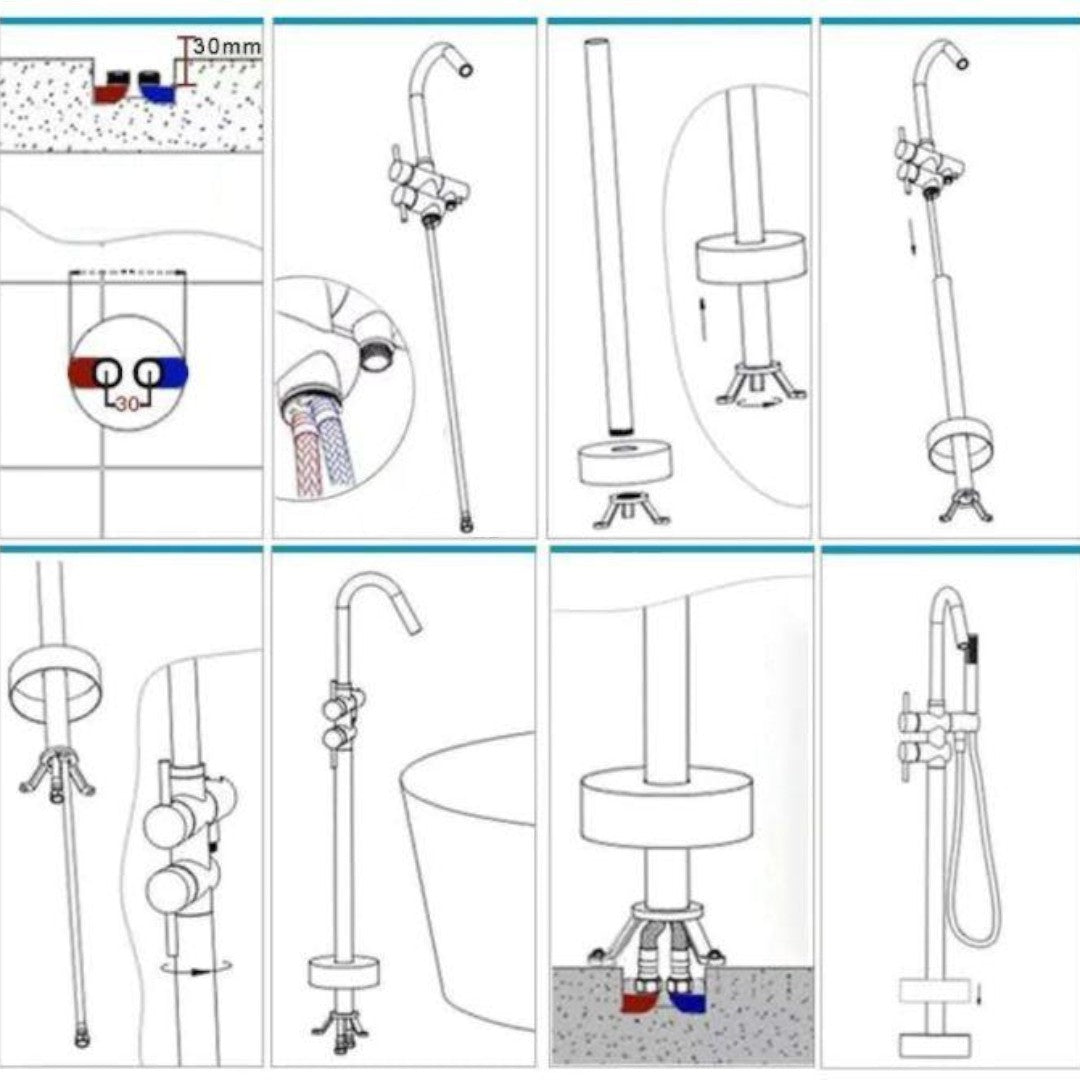 30mm

30